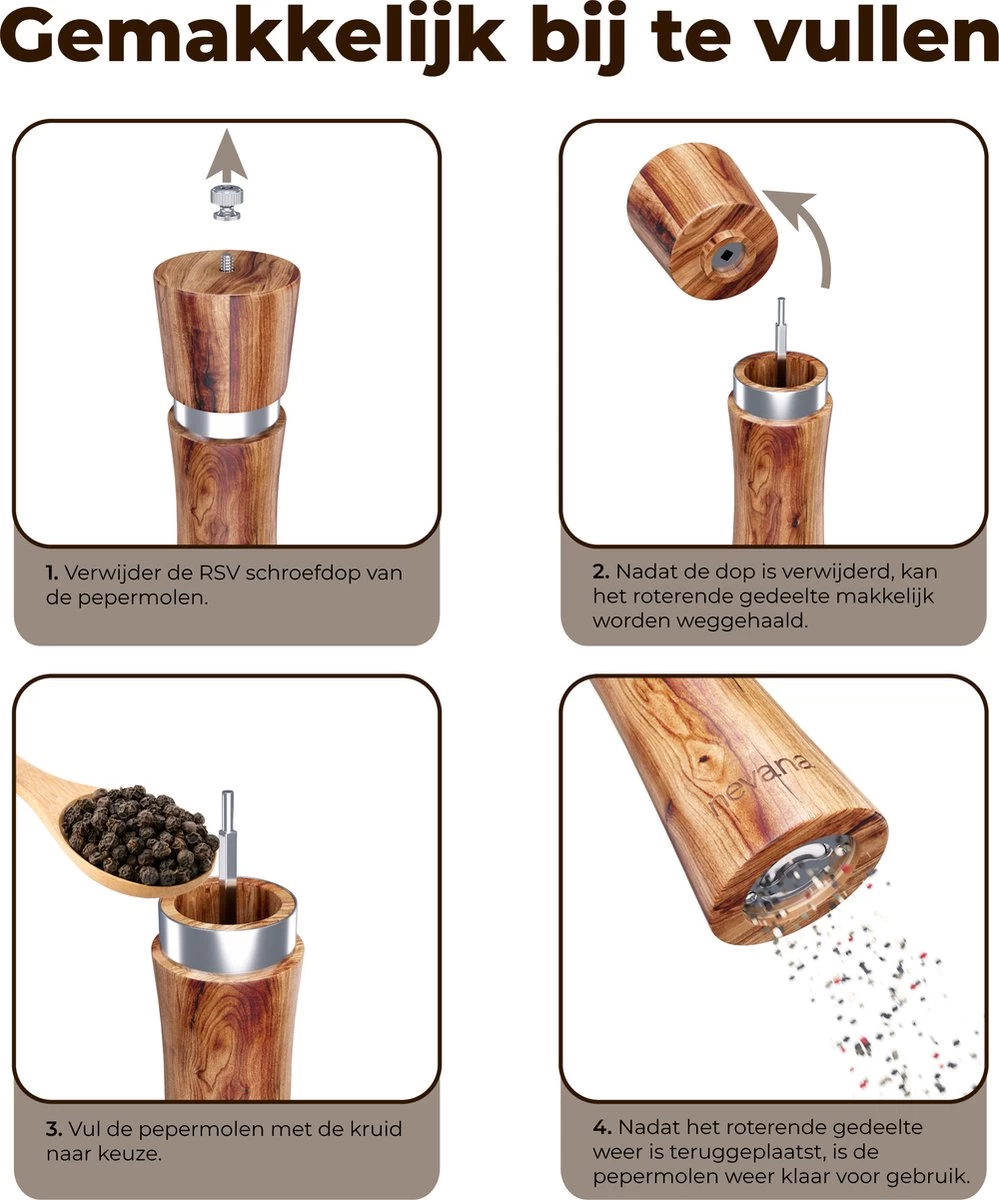 Gemakkelijk bij te vullen

1. Verwijder de RSV schroefdop van de pepermolen.

2. Nadat de dop is verwijderd, kan het roterende gedeelte makkelijk worden weggehaald.

3. Vul de pepermolen met de kruid naar keuze.

nevana

4. Nadat het roterende gedeelte weer is teruggeplaatst, is de pepermolen weer klaar voor gebruik.