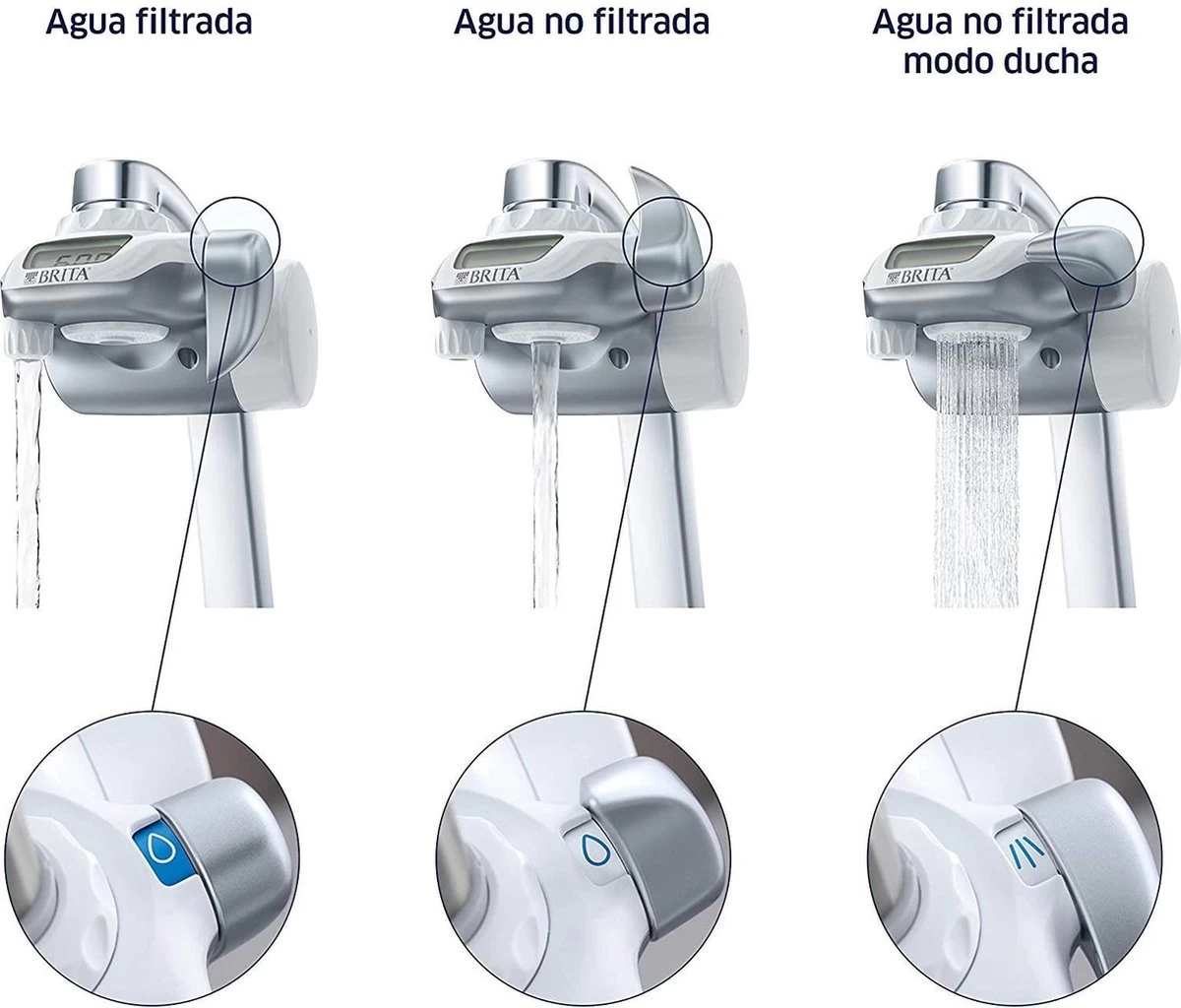 Agua filtrada

Agua no filtrada

Agua no filtrada modo ducha

BRITA

BRITA

BRITA